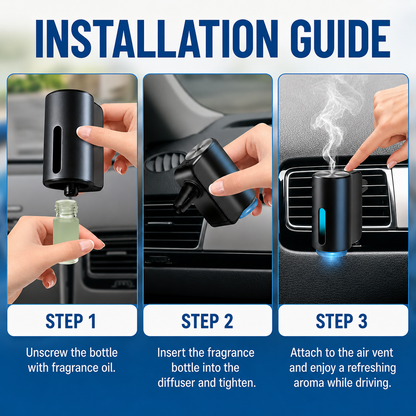 INSTALLATION GUIDE

STEP 1

Unscrew the bottle with fragrance oil.

STEP 2

Insert the fragrance bottle into the diffuser and tighten.

STEP 3

Attach to the air vent and enjoy a refreshing aroma while driving.